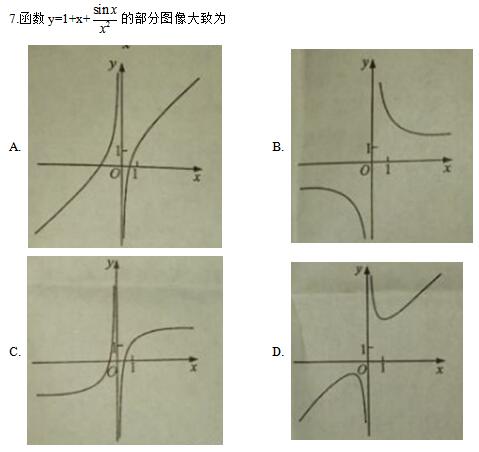 7.函数 $y=1+x+\frac{\sin x}{x^2}$ 的部分图像大致为

A.

y

1

O 1 x

B.

y

1

O 1 x

C.

y

1

O 1 x

D.

y

1

O 1 x