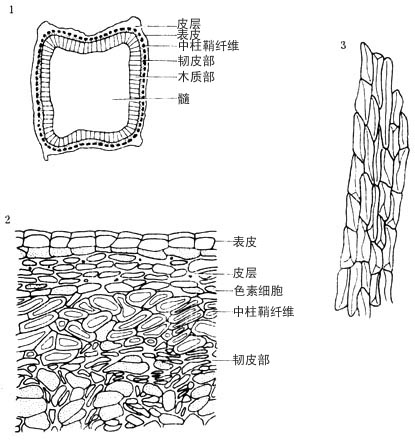 1

皮层
表皮
中柱鞘纤维
韧皮部
木质部
髓

3

2

表皮
皮层
色素细胞
中柱鞘纤维
韧皮部