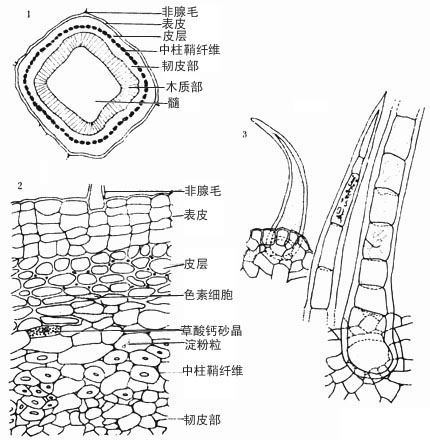 1
非腺毛
表皮
皮层
中柱鞘纤维
韧皮部
木质部
髓

2
非腺毛
表皮
皮层
色素细胞
草酸钙砂晶
淀粉粒
中柱鞘纤维
韧皮部

3